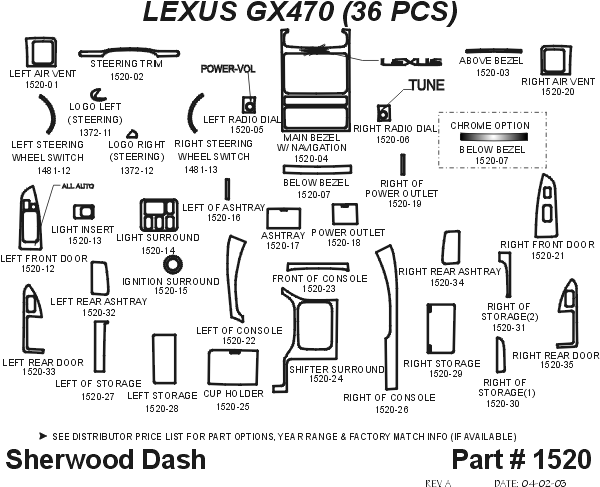 LEXUS GX470 (36 PCS)

LEFT AIR VENT
1520-01

STEERING TRIM
1520-02

POWER-VOL

LEXUS

ABOVE BEZEL
1520-03

RIGHT AIR VENT
1520-20

LOGO LEFT
(STEERING)
1372-11

LEFT RADIO DIAL
1520-05

TUNE

RIGHT RADIO DIAL
1520-06

CHROME OPTION
BELOW BEZEL
1520-07

LEFT STEERING
WHEEL SWITCH
1481-12

LOGO RIGHT
(STEERING)
1372-12

RIGHT STEERING
WHEEL SWITCH
1481-13

MAIN BEZEL
W/ NAVIGATION
1520-04

BELOW BEZEL
1520-07

RIGHT OF
POWER OUTLET
1520-19

ALL AUTO

LIGHT INSERT
1520-13

LIGHT SURROUND
1520-14

LEFT OF ASHTRAY
1520-16

ASHTRAY
1520-17

POWER OUTLET
1520-18

RIGHT FRONT DOOR
1520-21

LEFT FRONT DOOR
1520-12

IGNITION SURROUND
1520-15

FRONT OF CONSOLE
1520-23

RIGHT REAR ASHTRAY
1520-34

LEFT REAR ASHTRAY
1520-32

RIGHT OF
STORAGE(2)
1520-31

LEFT OF CONSOLE
1520-22

LEFT REAR DOOR
1520-33

SHIFTER SURROUND
1520-24

RIGHT STORAGE
1520-29

RIGHT REAR DOOR
1520-35

LEFT OF STORAGE
1520-27

LEFT STORAGE
1520-28

CUP HOLDER
1520-25

RIGHT OF CONSOLE
1520-26

RIGHT OF
STORAGE(1)
1520-30

➤ SEE DISTRIBUTOR PRICE LIST FOR PART OPTIONS, YEAR RANGE & FACTORY MATCH INFO (IF AVAILABLE)

Sherwood Dash

Part # 1520

REV A

DATE: 04-02-03